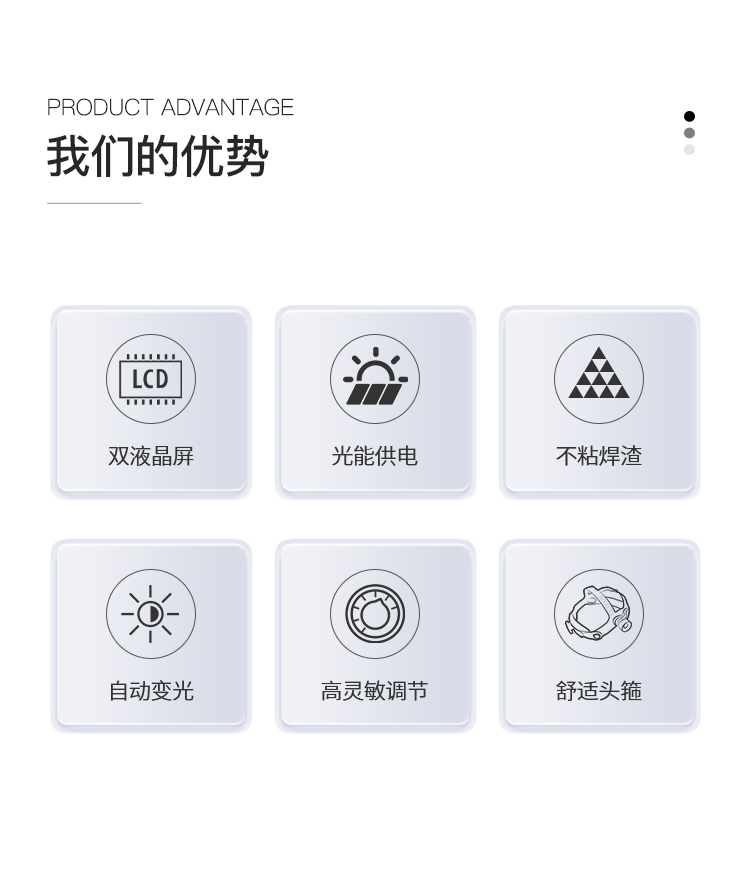 PRODUCT ADVANTAGE
我们的优势

LCD
双液晶屏

光能供电

不粘焊渣

自动变光

高灵敏调节

舒适头箍